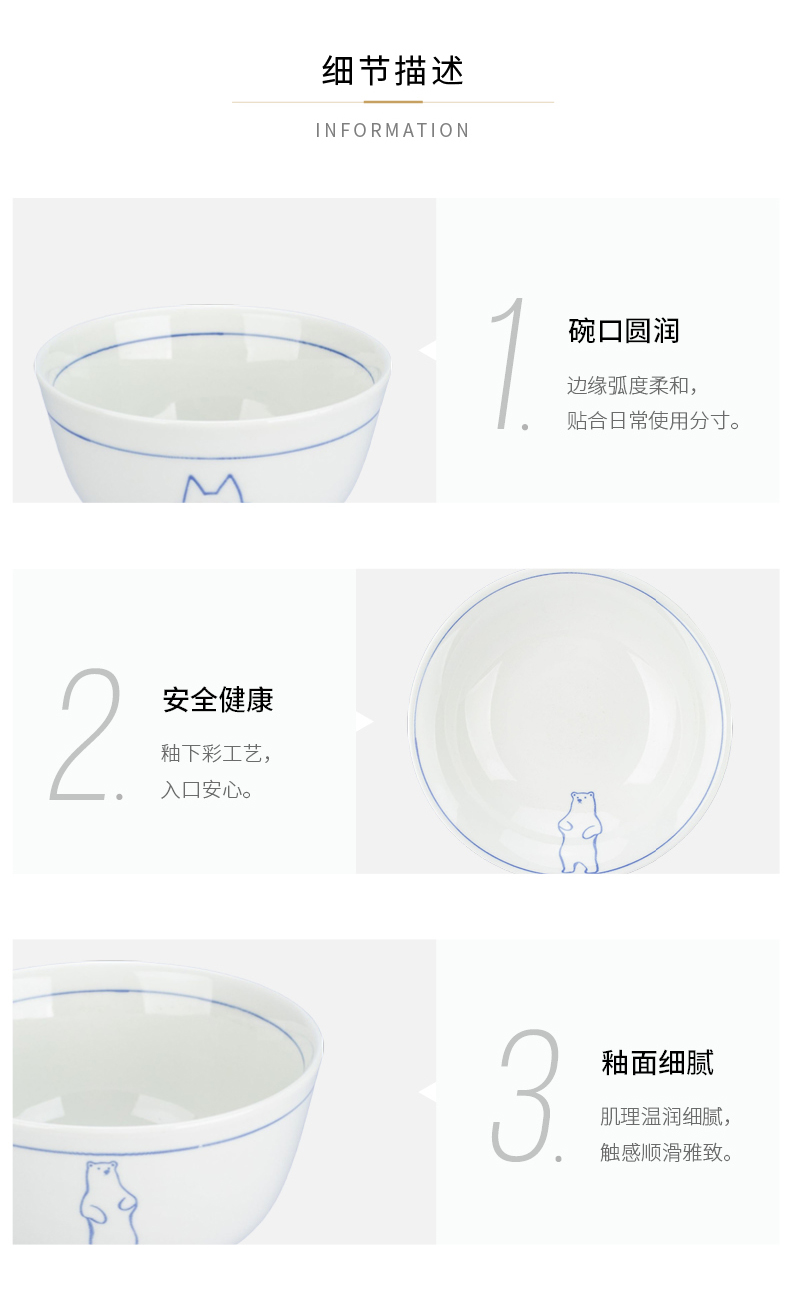 细节描述

INFORMATION

1.

碗口圆润

边缘弧度柔和，
贴合日常使用分寸。

2.

安全健康

釉下彩工艺，
入口安心。

3.

釉面细腻

肌理温润细腻，
触感顺滑雅致。