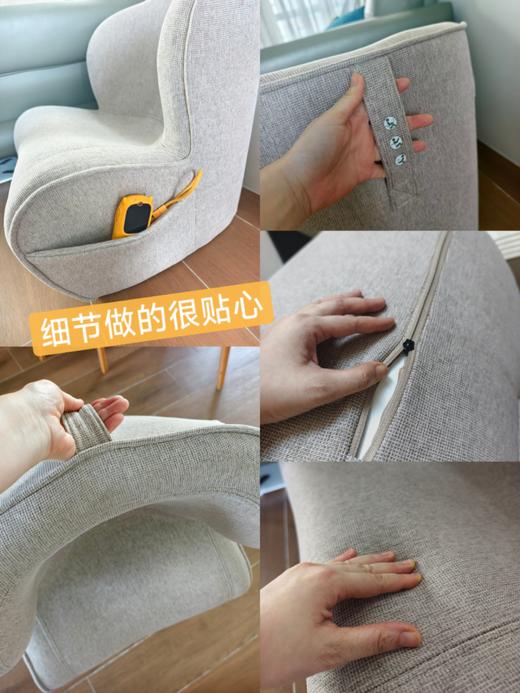 细节做的很贴心