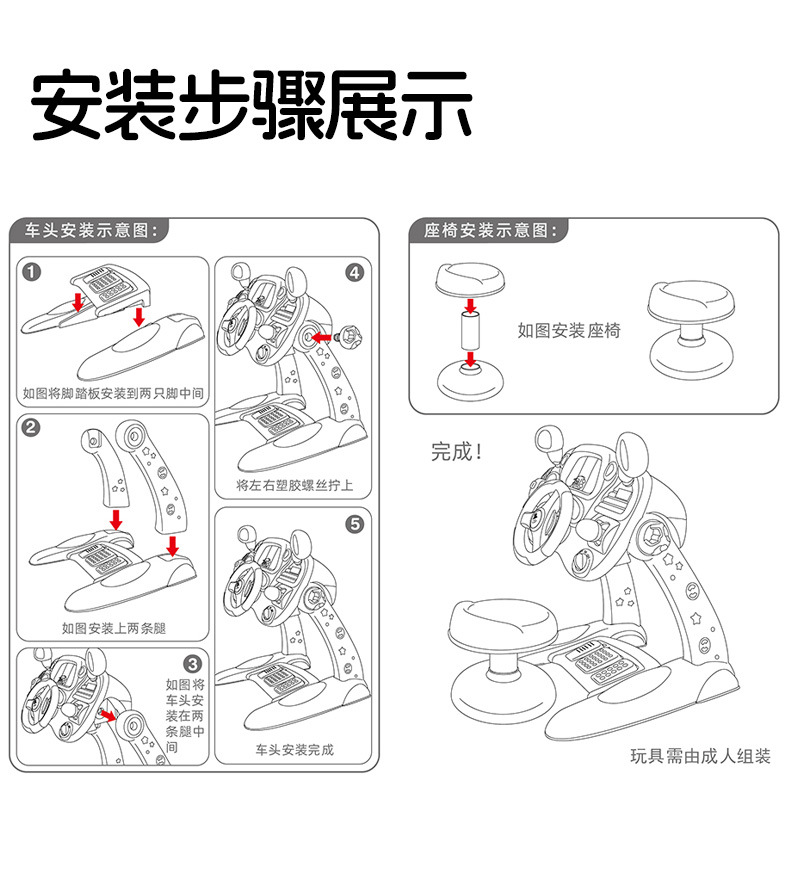 安装步骤展示

车头安装示意图:

1
如图将脚踏板安装到两只脚中间

2
如图安装上两条腿

3
如图将车头安装在两条腿中间

4
将左右塑胶螺丝拧上

5
车头安装完成

座椅安装示意图:

如图安装座椅

完成!

玩具需由成人组装