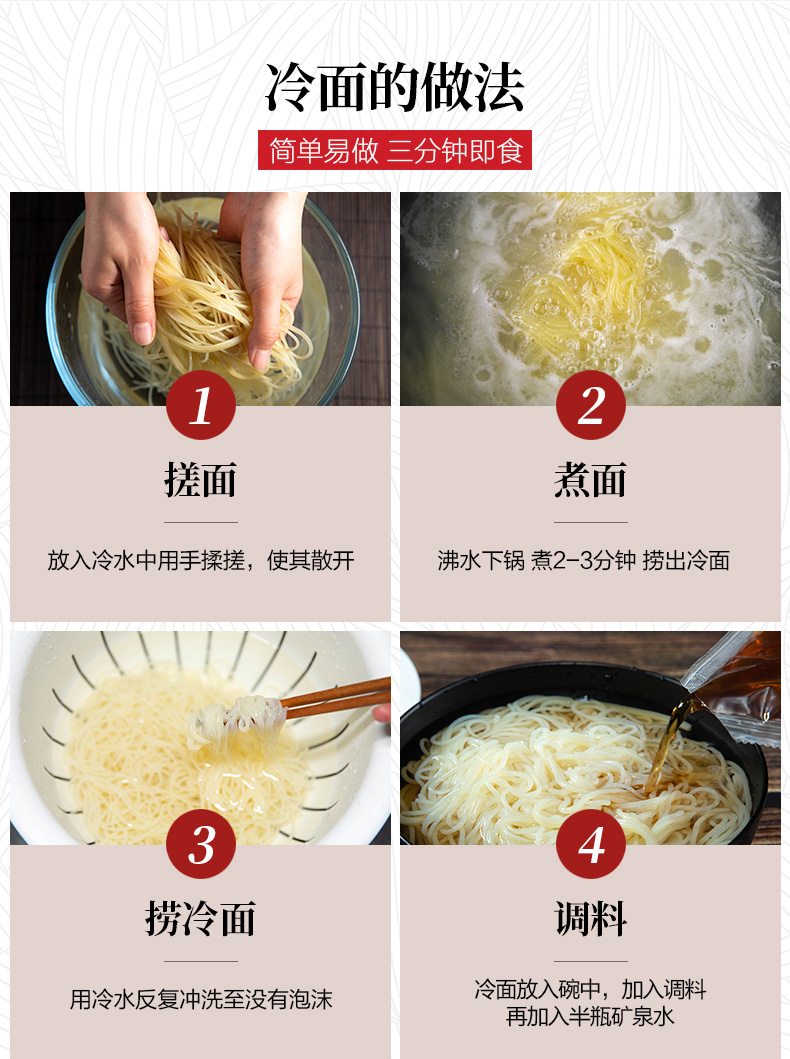 冷面的做法

简单易做 三分钟即食

1

搓面

放入冷水中用手揉搓，使其散开

2

煮面

沸水下锅 煮2-3分钟 捞出冷面

3

捞冷面

用冷水反复冲洗至没有泡沫

4

调料

冷面放入碗中，加入调料
再加入半瓶矿泉水