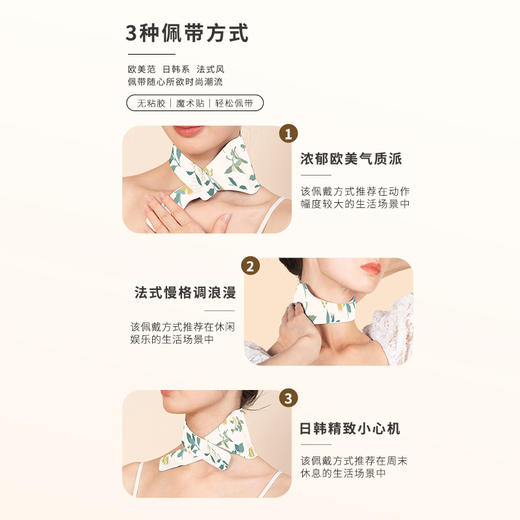 3种佩带方式

欧美范 日韩系 法式风
佩带随心所欲时尚潮流

无粘胶 | 魔术贴 | 轻松佩带

1

浓郁欧美气质派

该佩戴方式推荐在动作幅度较大的生活场景中

2

法式慢格调浪漫

该佩戴方式推荐在休闲娱乐的生活场景中

3

日韩精致小心机

该佩戴方式推荐在周末休息的生活场景中