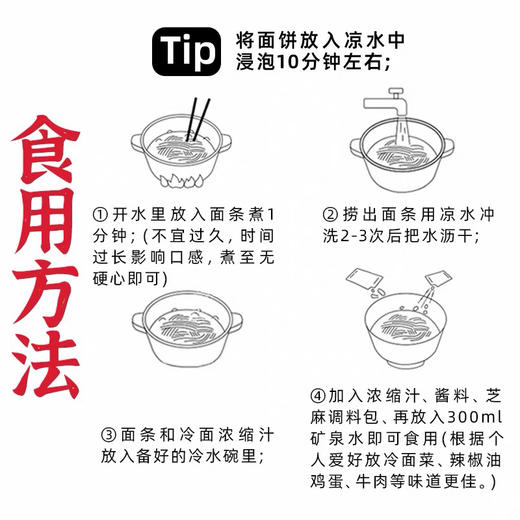 Tip 将面饼放入凉水中浸泡10分钟左右;

食用方法

①开水里放入面条煮1分钟;(不宜过久,时间过长影响口感,煮至无硬心即可)

②捞出面条用凉水冲洗2-3次后把水沥干;

③面条和冷面浓缩汁放入备好的冷水碗里;

④加入浓缩汁、酱料、芝麻调料包、再放入300ml矿泉水即可食用(根据个人爱好放冷面菜、辣椒油鸡蛋、牛肉等味道更佳。)