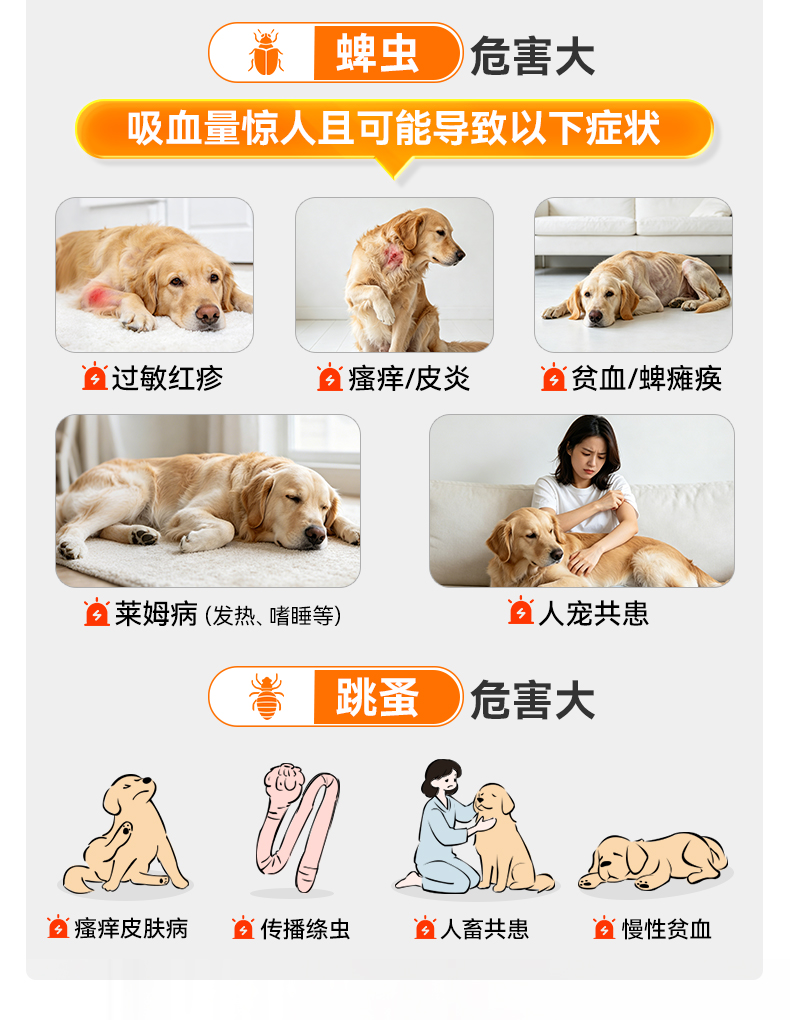 蜱虫 危害大

吸血量惊人且可能导致以下症状

过敏红疹

瘙痒/皮炎

贫血/蜱瘫痪

莱姆病（发热、嗜睡等）

人宠共患

跳蚤 危害大

瘙痒皮肤病

传播绦虫

人畜共患

慢性贫血