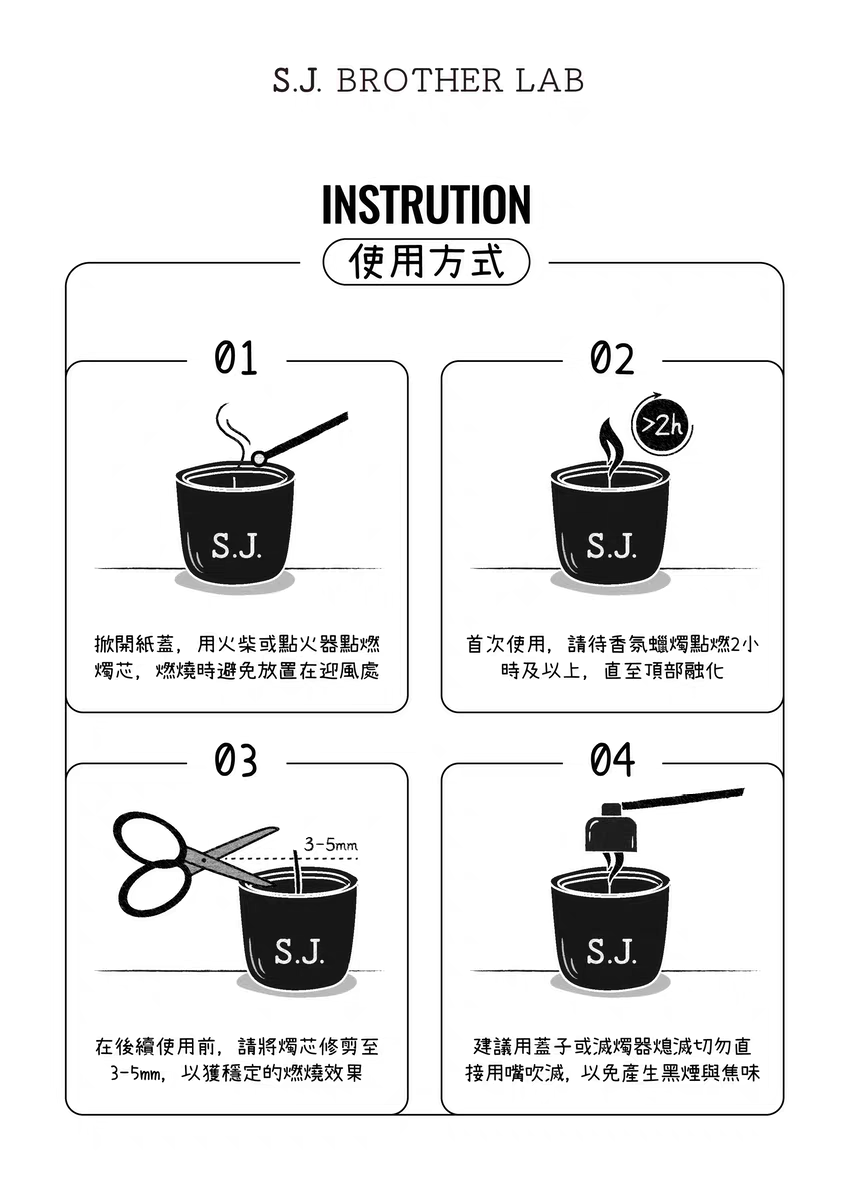 S.J. BROTHER LAB

INSTRUTION

使用方式

01

S.J.

掀開紙蓋，用火柴或點火器點燃燭芯，燃燒時避免放置在迎風處

02

>2h

S.J.

首次使用，請待香氛蠟燭點燃2小時及以上，直至頂部融化

03

3-5mm

S.J.

在後續使用前，請將燭芯修剪至3-5mm，以獲穩定的燃燒效果

04

S.J.

建議用蓋子或滅燭器熄滅切勿直接用嘴吹滅，以免產生黑煙與焦味