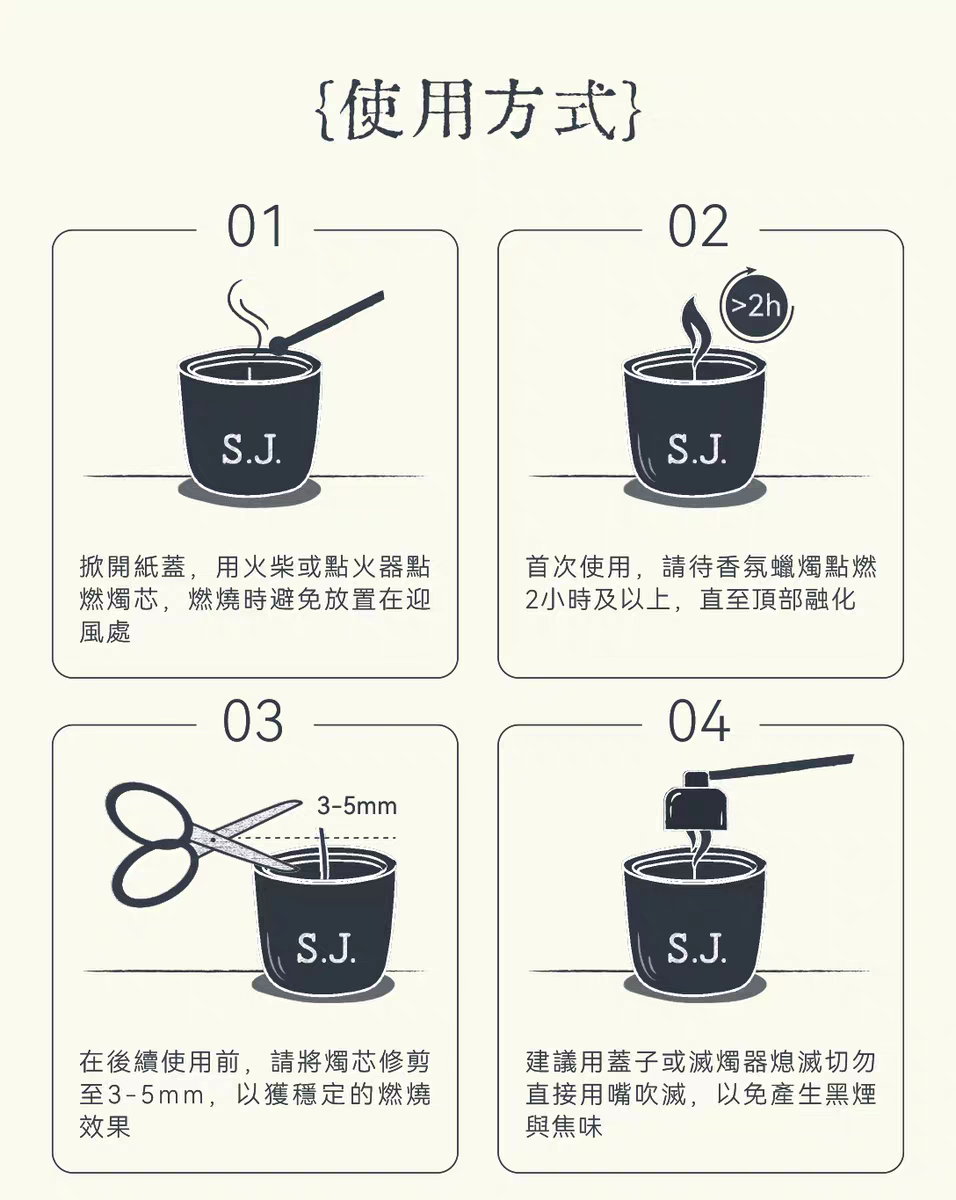 {使用方式}

01

S.J.

掀開紙蓋，用火柴或點火器點燃燭芯，燃燒時避免放置在迎風處

02

>2h

S.J.

首次使用，請待香氛蠟燭點燃2小時及以上，直至頂部融化

03

3-5mm

S.J.

在後續使用前，請將燭芯修剪至3-5mm，以獲穩定的燃燒效果

04

S.J.

建議用蓋子或滅燭器熄滅切勿直接用嘴吹滅，以免產生黑煙與焦味