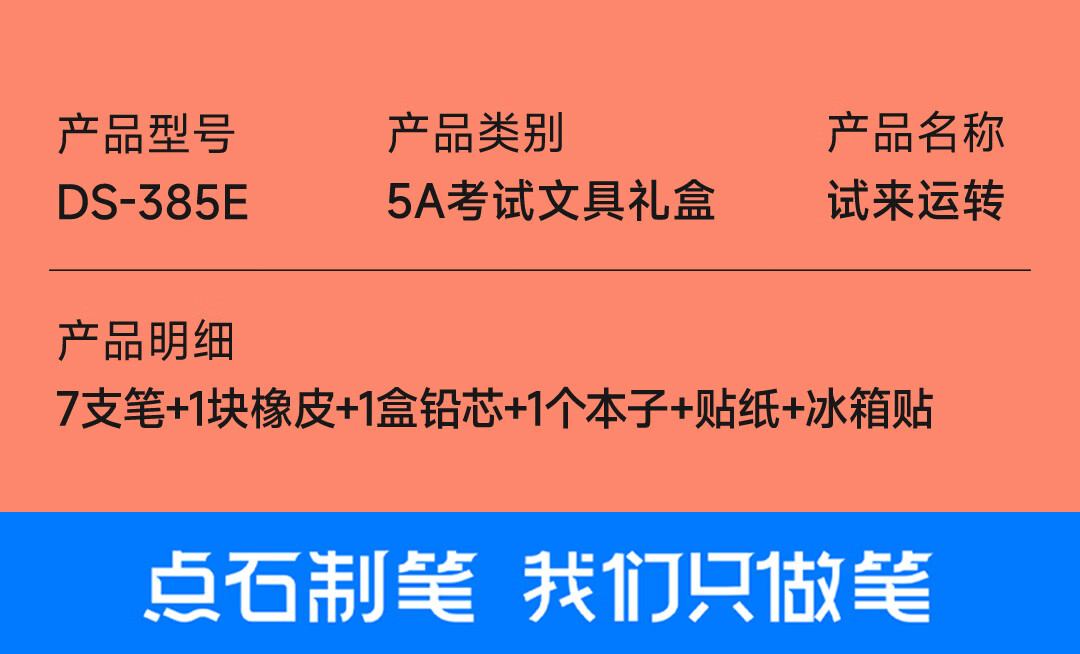 产品型号
DS-385E

产品类别
5A考试文具礼盒

产品名称
试来运转

产品明细
7支笔+1块橡皮+1盒铅芯+1个本子+贴纸+冰箱贴

点石制笔 我们只做笔