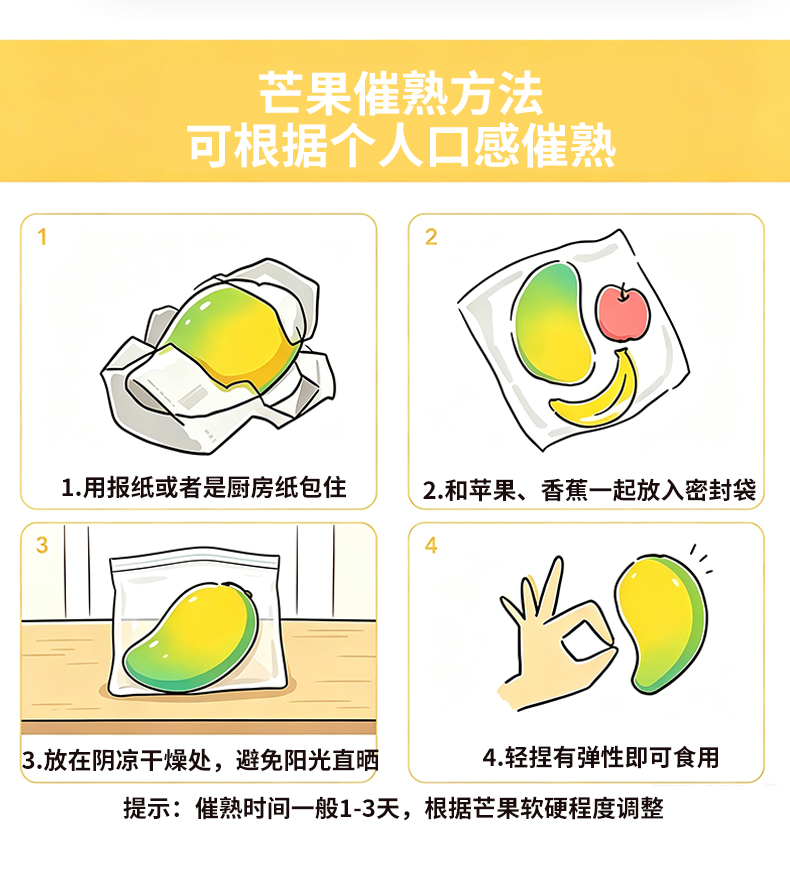 芒果催熟方法
可根据个人口感催熟

1

1.用报纸或者是厨房纸包住

2

2.和苹果、香蕉一起放入密封袋

3

3.放在阴凉干燥处，避免阳光直晒

4

4.轻捏有弹性即可食用

提示：催熟时间一般1-3天，根据芒果软硬程度调整