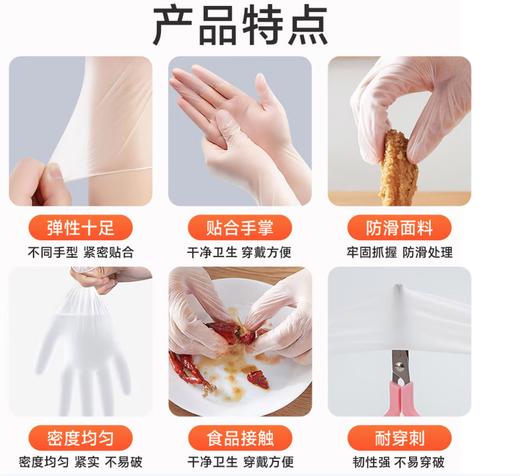 产品特点

弹性十足
不同手型 紧密贴合

贴合手掌
干净卫生 穿戴方便

防滑面料
牢固抓握 防滑处理

密度均匀
密度均匀 紧实 不易破

食品接触
干净卫生 穿戴方便

耐穿刺
韧性强 不易穿破