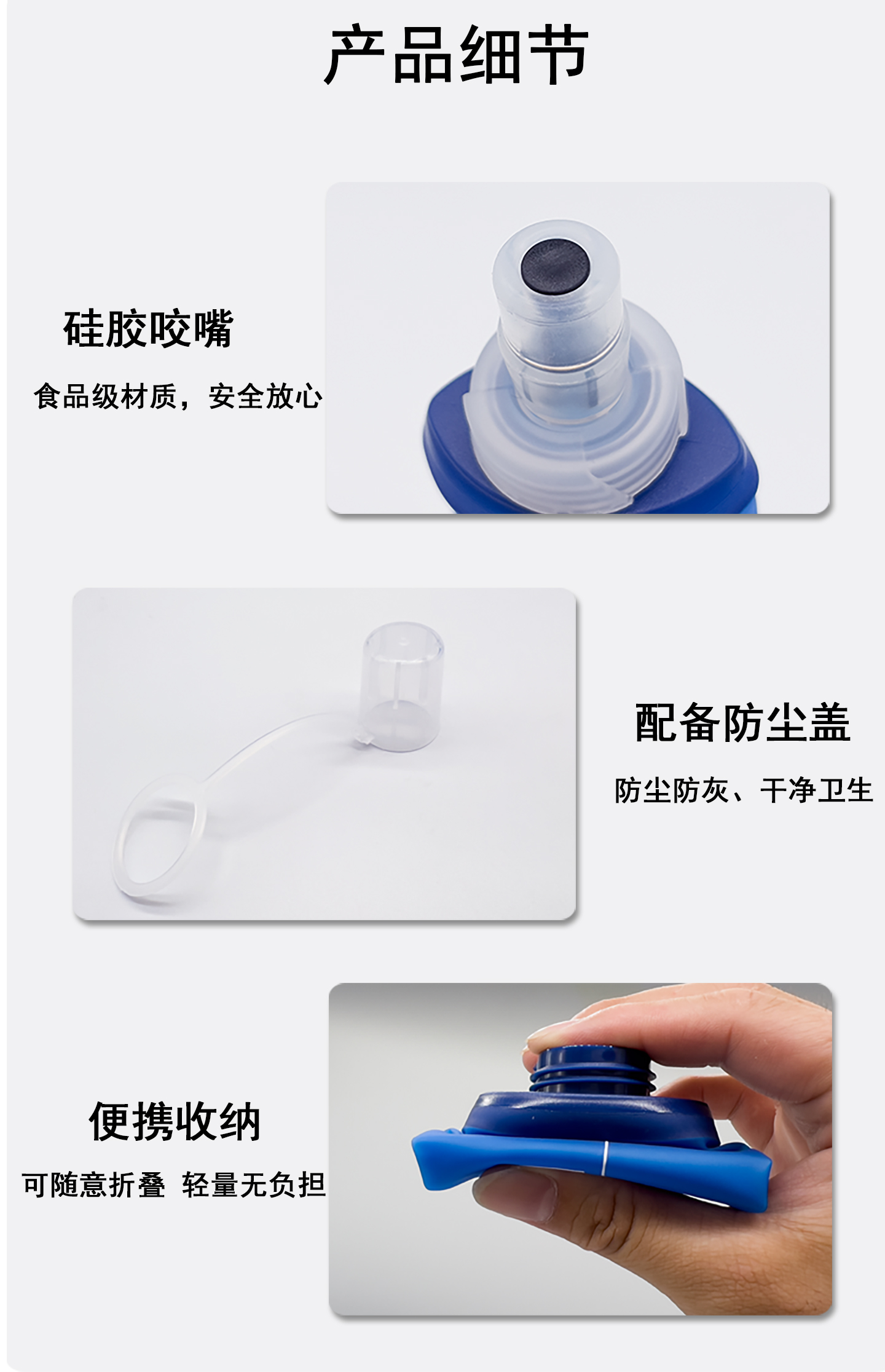 产品细节

硅胶咬嘴

食品级材质，安全放心

配备防尘盖

防尘防灰、干净卫生

便携收纳

可随意折叠 轻量无负担