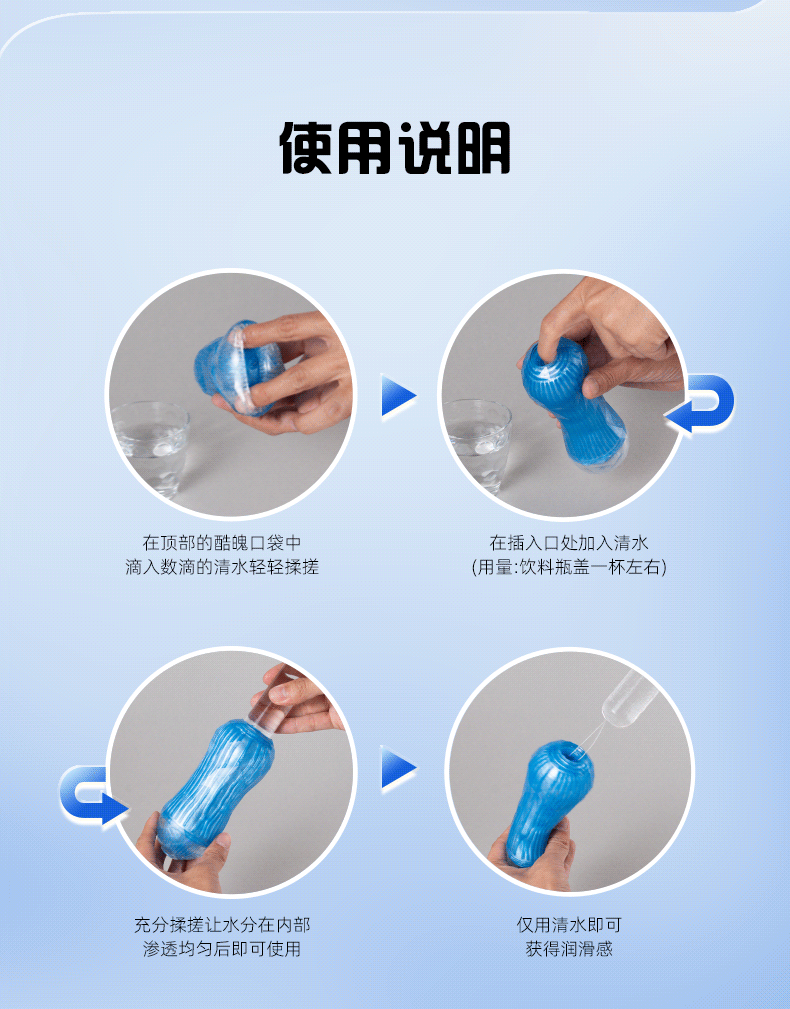 使用说明

在顶部的酷魄口袋中
滴入数滴的清水轻轻揉搓

在插入口处加入清水
(用量:饮料瓶盖一杯左右)

充分揉搓让水分在内部
渗透均匀后即可使用

仅用清水即可
获得润滑感