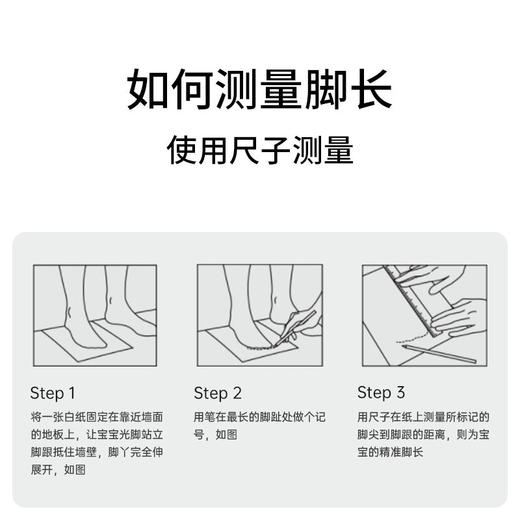 如何测量脚长

使用尺子测量

Step 1

将一张白纸固定在靠近墙面的地板上，让宝宝光脚站立脚跟抵住墙壁，脚丫完全伸展开，如图

Step 2

用笔在最长的脚趾处做个记号，如图

Step 3

用尺子在纸上测量所标记的脚尖到脚跟的距离，则为宝宝的精准脚长