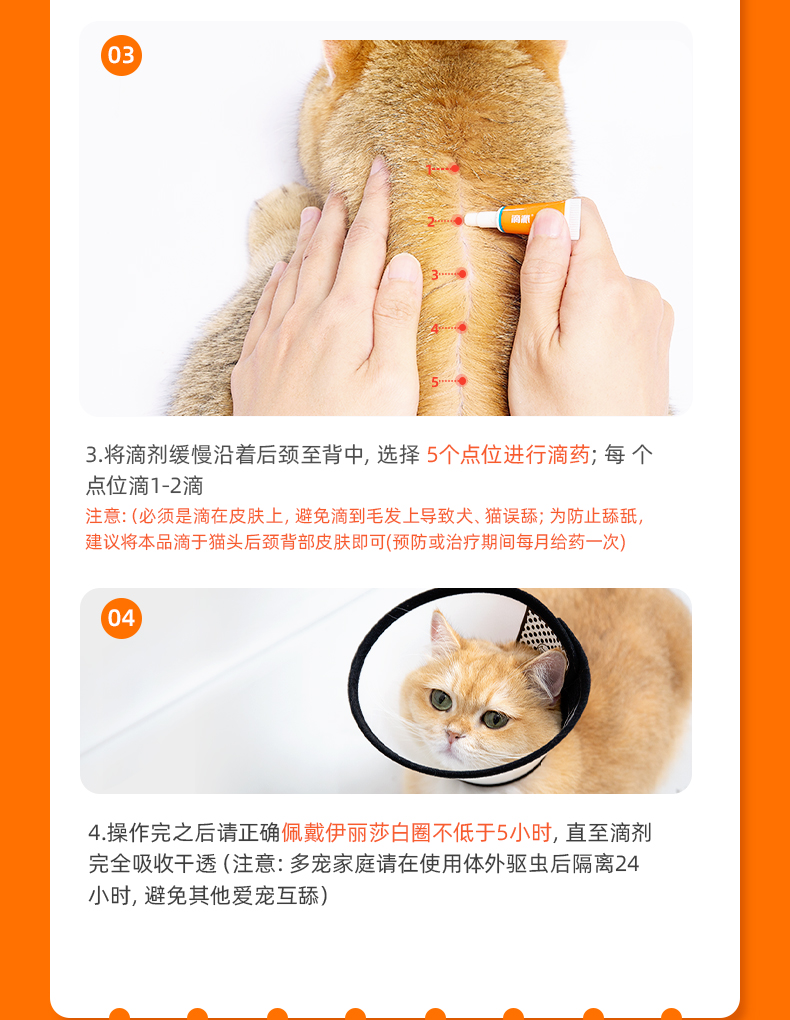 03

1
2
3
4
5

3.将滴剂缓慢沿着后颈至背中, 选择 5个点位进行滴药; 每 个点位滴1-2滴

注意: (必须是滴在皮肤上, 避免滴到毛发上导致犬、猫误舔; 为防止舔舐, 建议将本品滴于猫头后颈背部皮肤即可(预防或治疗期间每月给药一次)

04

4.操作完之后请正确佩戴伊丽莎白圈不低于5小时, 直至滴剂完全吸收干透 (注意: 多宠家庭请在使用体外驱虫后隔离24小时, 避免其他爱宠互舔)