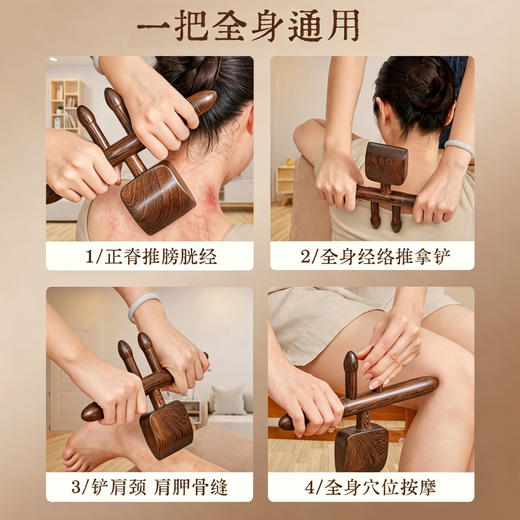 一把全身通用

1/正脊推膀胱经

2/全身经络推拿铲

3/铲肩颈 肩胛骨缝

4/全身穴位按摩