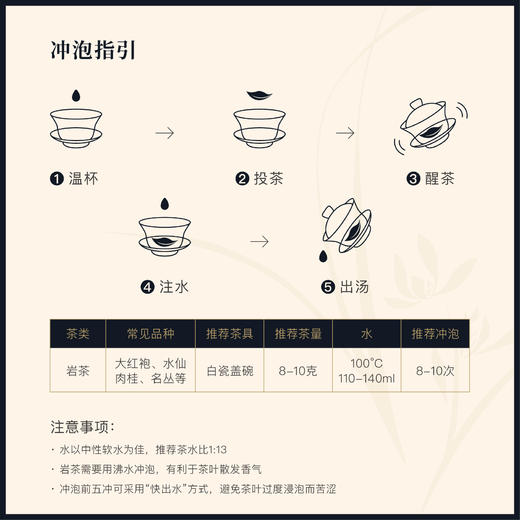 冲泡指引

❶ 温杯

❷ 投茶

❸ 醒茶

❹ 注水

❺ 出汤

| 茶类 | 常见品种 | 推荐茶具 | 推荐茶量 | 水 | 推荐冲泡 |
|---|---|---|---|---|---|
| 岩茶 | 大红袍、水仙 肉桂、名丛等 | 白瓷盖碗 | 8-10克 | 100°C 110-140ml | 8-10次 |

注意事项：

· 水以中性软水为佳，推荐茶水比1:13

· 岩茶需要用沸水冲泡，有利于茶叶散发香气

· 冲泡前五冲可采用“快出水”方式，避免茶叶过度浸泡而苦涩